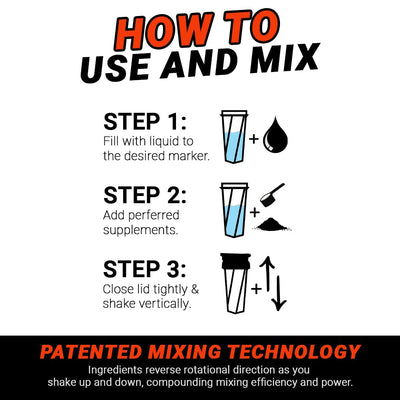 HOW TO
USE AND MIX

STEP 1:
Fill with liquid to the desired marker.

+

STEP 2:
Add perferred supplements.

+

STEP 3:
Close lid tightly & shake vertically.

+

PATENTED MIXING TECHNOLOGY
Ingredients reverse rotational direction as you shake up and down, compounding mixing efficiency and power.