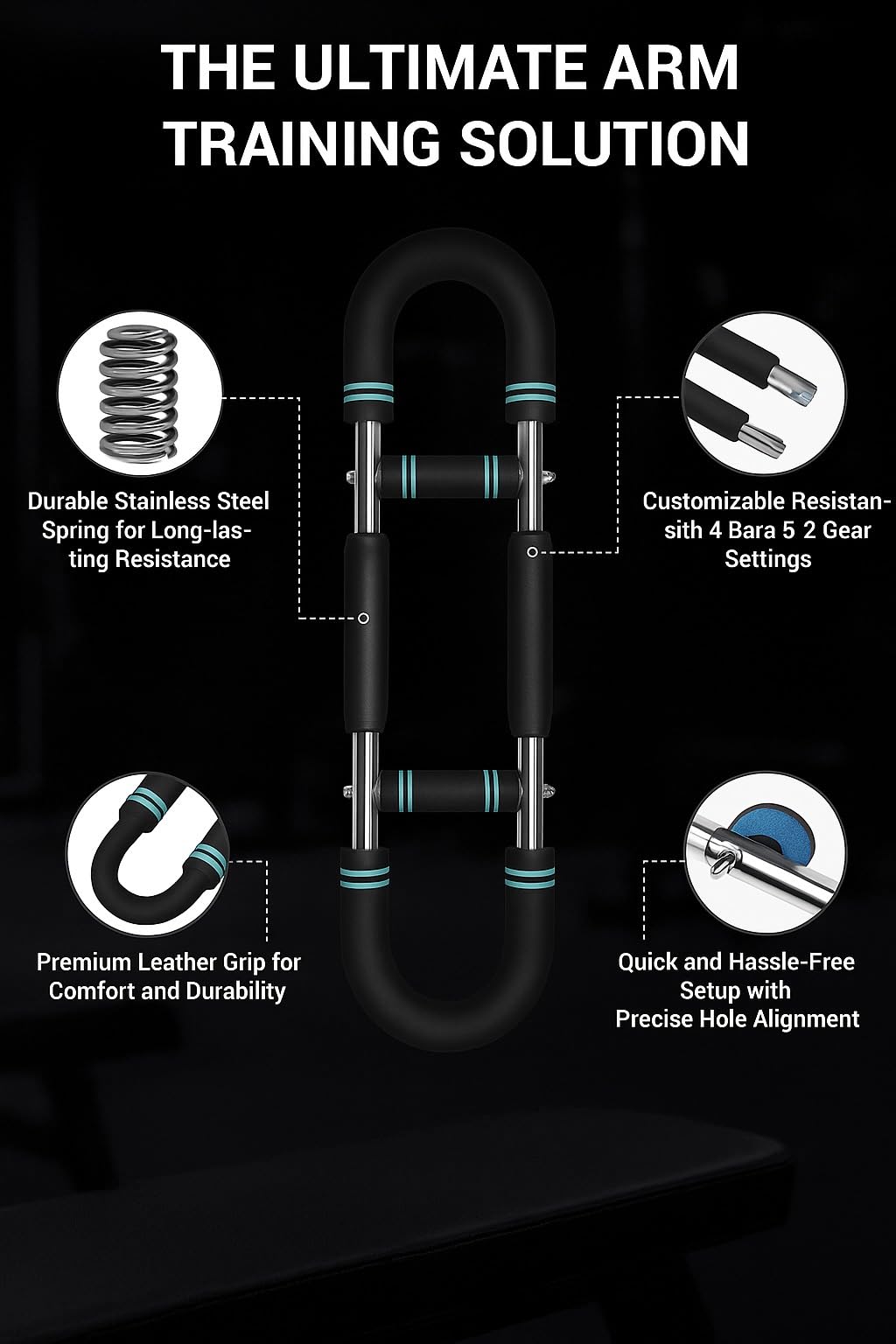 THE ULTIMATE ARM TRAINING SOLUTION

Durable Stainless Steel Spring for Long-lasting Resistance

Customizable Resistansith 4 Bara 5 2 Gear Settings

Premium Leather Grip for Comfort and Durability

Quick and Hassle-Free Setup with Precise Hole Alignment