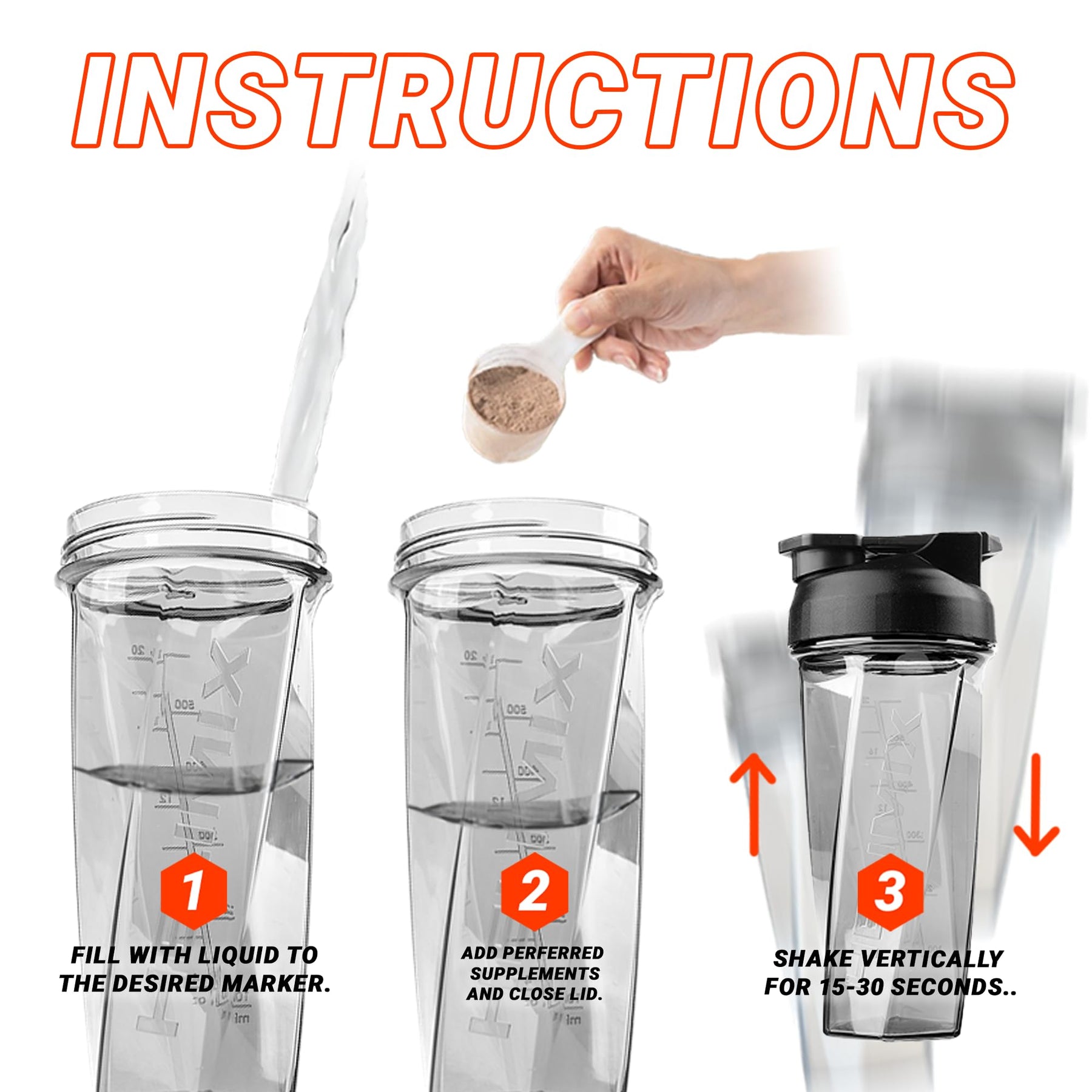 INSTRUCTIONS

1
FILL WITH LIQUID TO THE DESIRED MARKER.

2
ADD PERFERRED SUPPLEMENTS AND CLOSE LID.

3
SHAKE VERTICALLY FOR 15-30 SECONDS..